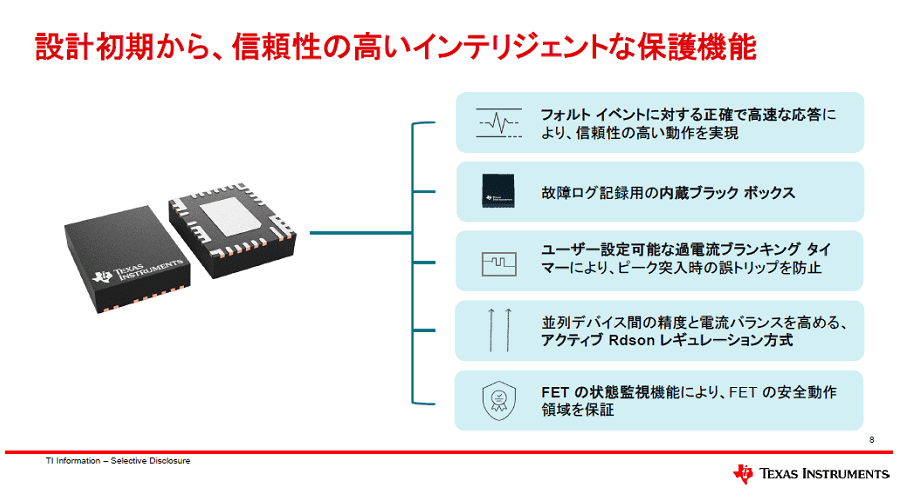 設計初期から、信頼性の高いインテリジェントな保護機能

TEXAS INSTRUMENTS

フォルト イベントに対する正確で高速な応答により、信頼性の高い動作を実現

故障ログ記録用の内蔵ブラック ボックス

ユーザー設定可能な過電流ブランキング タイマーにより、ピーク突入時の誤トリップを防止

並列デバイス間の精度と電流バランスを高める、アクティブ Rdson レギュレーション方式

FET の状態監視機能により、FET の安全動作領域を保証

8

TI Information – Selective Disclosure

TEXAS INSTRUMENTS